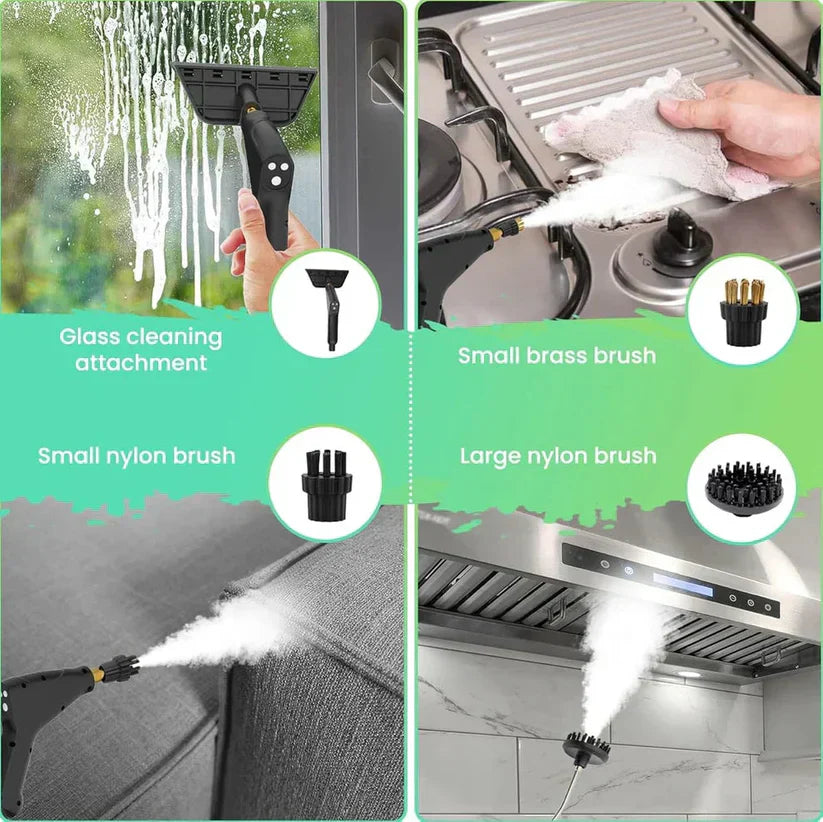 Glass cleaning attachment

Small brass brush

Small nylon brush

Large nylon brush